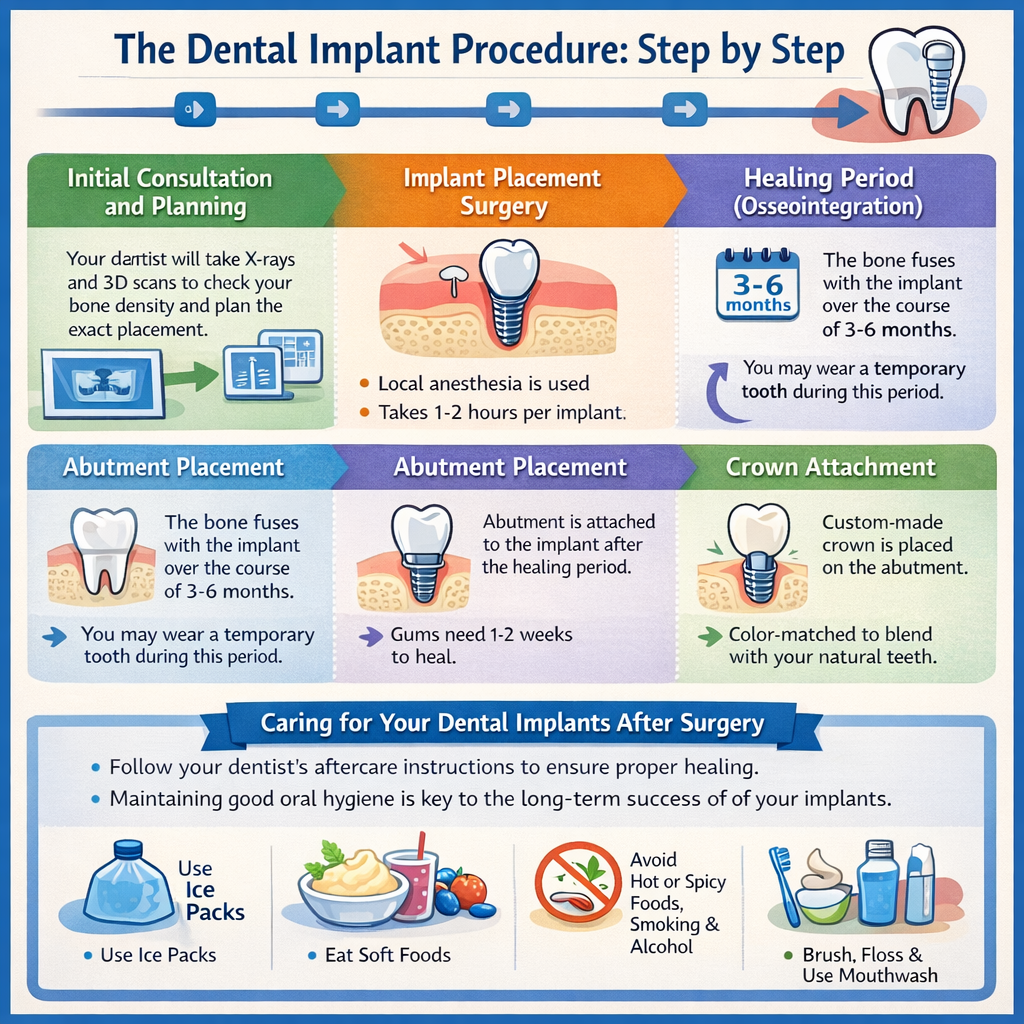 The Dental Implant Procedure: Step by Step

Initial Consultation and Planning

Your dantist will take X-rays and 3D scans to check your bone density and plan the exact placement.

Implant Placement Surgery

• Local anesthesia is used
• Takes 1-2 hours per implant.

Healing Period (Osseointegration)

3-6 months

The bone fuses with the implant over the course of 3-6 months.

You may wear a temporary tooth during this period.

Abutment Placement

The bone fuses with the implant over the course of 3-6 months.

You may wear a temporary tooth during this period.

Abutment Placement

Abutment is attached to the implant after the healing period.

Gums need 1-2 weeks to heal.

Crown Attachment

Custom-made crown is placed on the abutment.

Color-matched to blend with your natural teeth.

Caring for Your Dental Implants After Surgery

• Follow your dentist's aftercare instructions to ensure proper healing.
• Maintaining good oral hygiene is key to the long-term success of of your implants.

Use Ice Packs

• Use Ice Packs

• Eat Soft Foods

Avoid Hot or Spicy Foods, Smoking & Alcohol

• Brush, Floss & Use Mouthwash